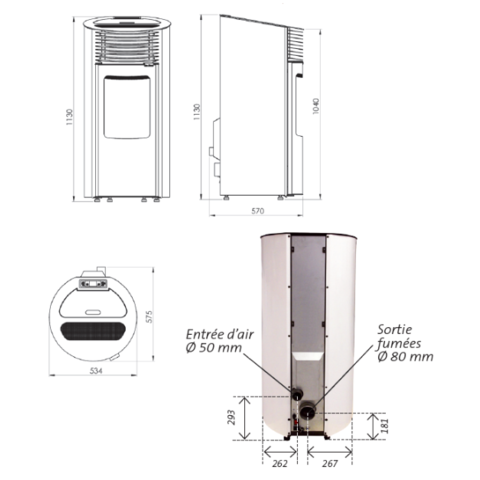 1130

1130

1040

570

575

534

Entrée d'air
Ø 50 mm

Sortie
fumées
Ø 80 mm

293

181

262

267